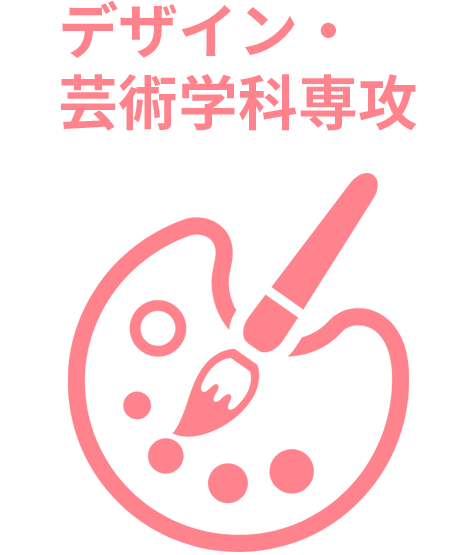 デザイン・
芸術学科専攻