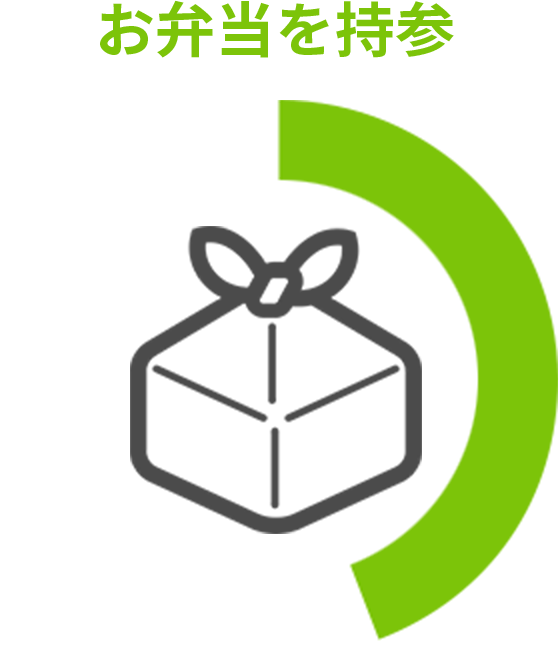 お弁当を持参